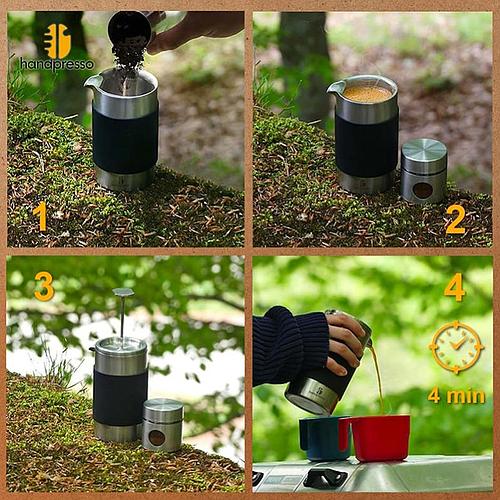 handpresso

1

2

3

4

4 min