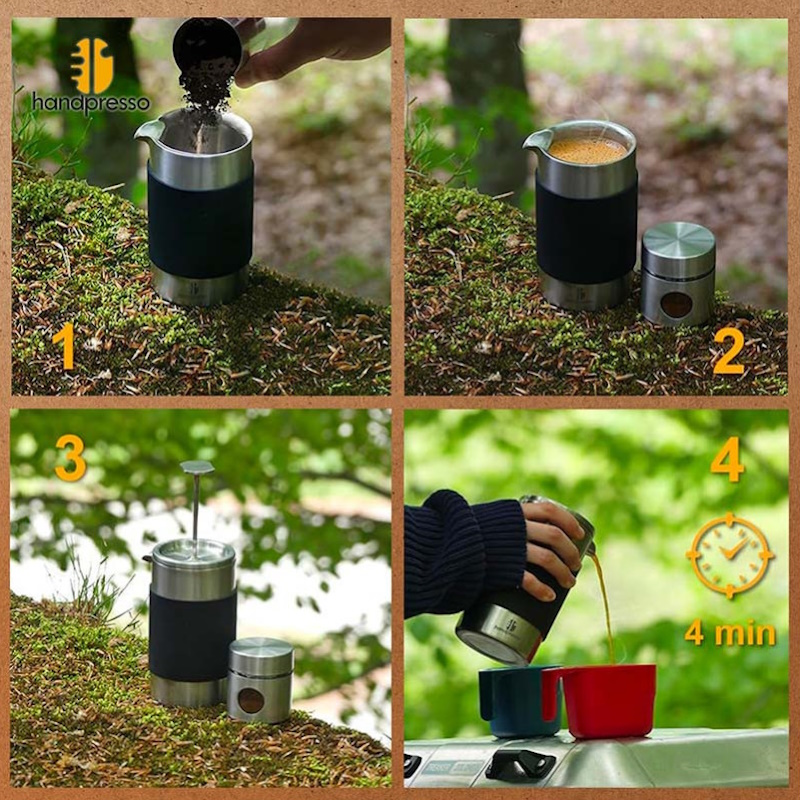 handpresso

1

2

3

4

4 min